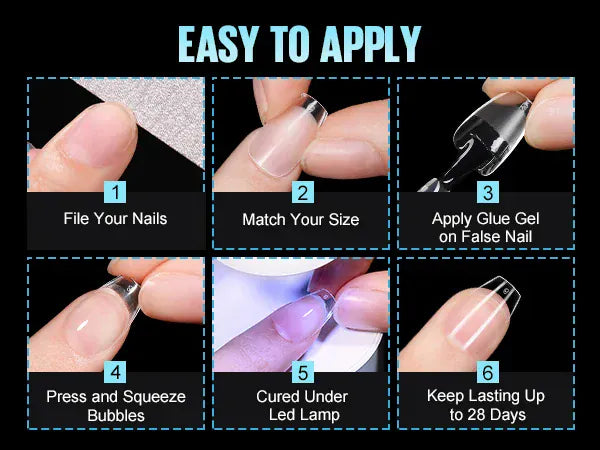 EASY TO APPLY

1
File Your Nails

2
Match Your Size

3
Apply Glue Gel on False Nail

4
Press and Squeeze Bubbles

5
Cured Under Led Lamp

6
Keep Lasting Up to 28 Days