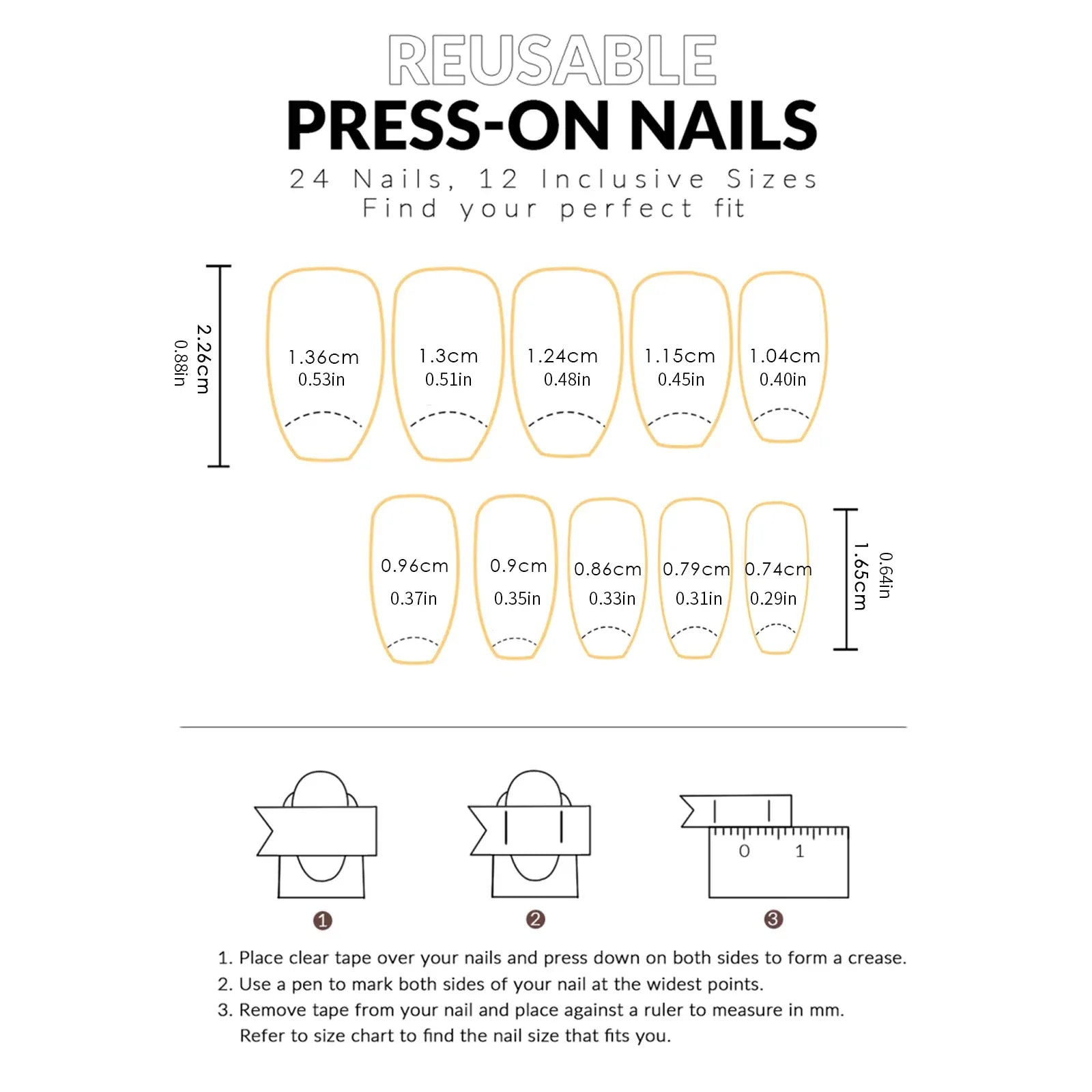 REUSABLE
PRESS-ON NAILS
24 Nails, 12 Inclusive Sizes
Find your perfect fit

2.26cm
0.88in

1.36cm
0.53in

1.3cm
0.51in

1.24cm
0.48in

1.15cm
0.45in

1.04cm
0.40in

0.96cm
0.37in

0.9cm
0.35in

0.86cm
0.33in

0.79cm
0.31in

0.74cm
0.29in

1.65cm
0.64in

0
1

1
2
3

1. Place clear tape over your nails and press down on both sides to form a crease.
2. Use a pen to mark both sides of your nail at the widest points.
3. Remove tape from your nail and place against a ruler to measure in mm. Refer to size chart to find the nail size that fits you.