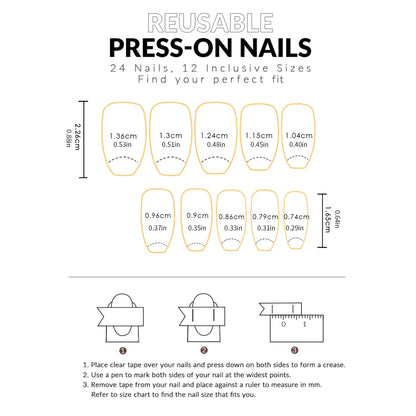 REUSABLE
PRESS-ON NAILS
24 Nails, 12 Inclusive Sizes
Find your perfect fit

2.26cm
0.88in

1.36cm 0.53in
1.3cm 0.51in
1.24cm 0.48in
1.15cm 0.45in
1.04cm 0.40in

0.96cm 0.37in
0.9cm 0.35in
0.86cm 0.33in
0.79cm 0.31in
0.74cm 0.29in

1.65cm
0.64in

0 1

1
2
3

1. Place clear tape over your nails and press down on both sides to form a crease.
2. Use a pen to mark both sides of your nail at the widest points.
3. Remove tape from your nail and place against a ruler to measure in mm. Refer to size chart to find the nail size that fits you.