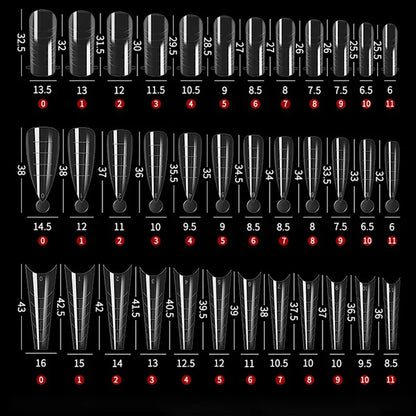 32.5 32 31.5 30 29.5 28.5 27 27 26 26 25.5 25.5

13.5 13 12 11.5 10.5 9 8.5 8 7.5 7.5 6.5 6

0 1 2 3 4 5 6 7 8 9 10 11

38 38 37 36 35.5 35 34.5 34 34 33.5 33 32

14.5 12 11 10 9.5 9 8.5 8.5 8 7.5 6.5 6

0 1 2 3 4 5 6 7 8 9 10 11

43 42.5 42 41.5 40.5 39.5 39 38 37.5 37 36.5 36

16 15 14 13 12.5 12 11 10.5 10 10 9.5 8.5

0 1 2 3 4 5 6 7 8 9 10 11