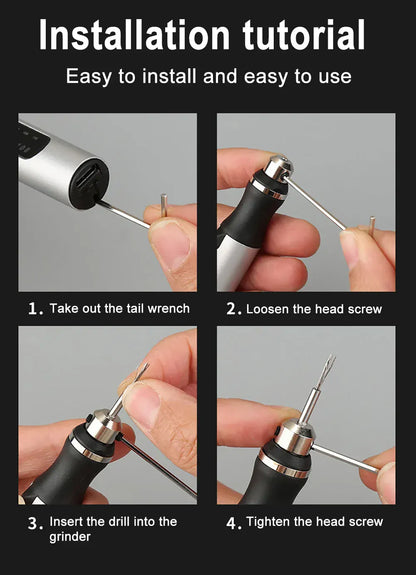 Installation tutorial

Easy to install and easy to use

1. Take out the tail wrench

2. Loosen the head screw

3. Insert the drill into the grinder

4. Tighten the head screw