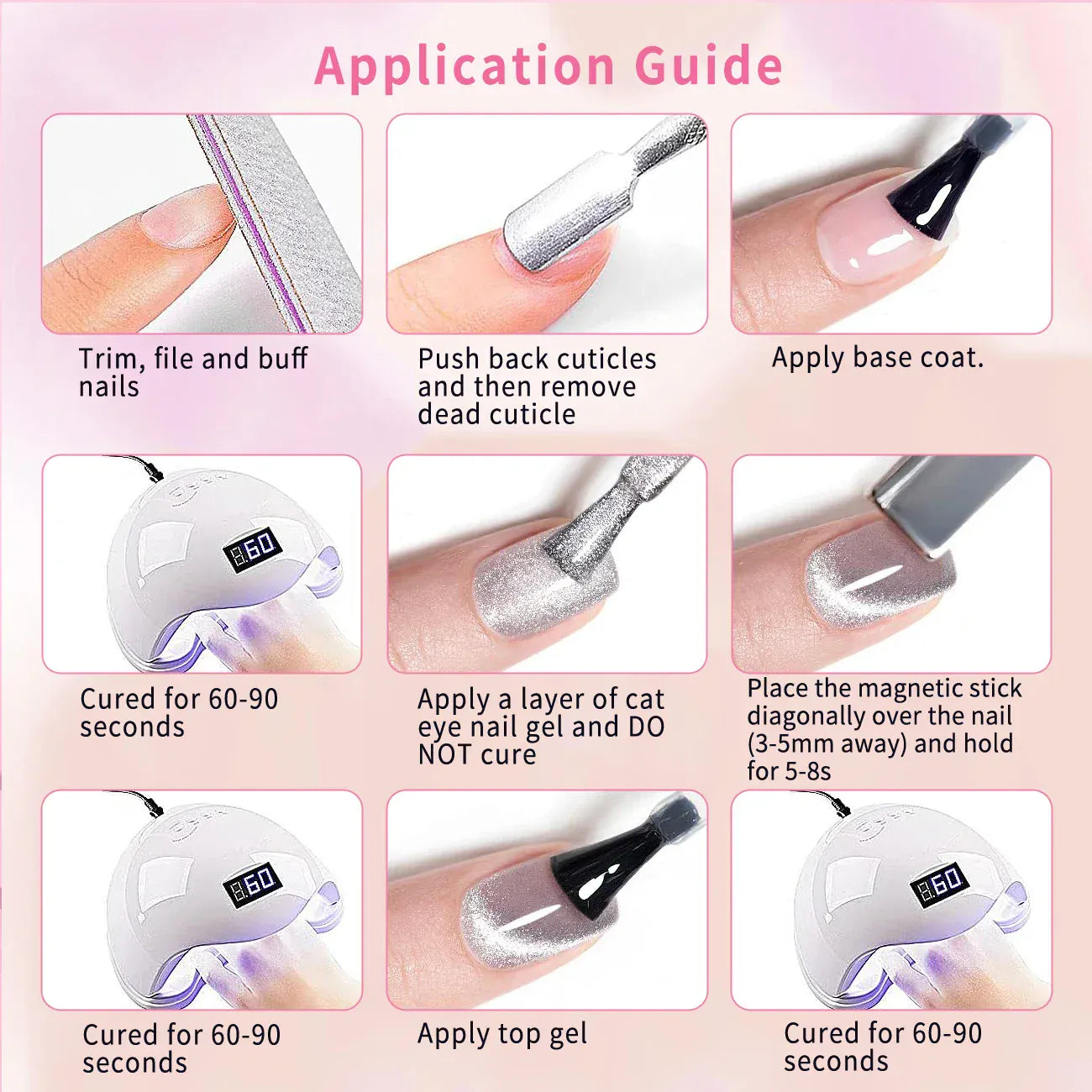 Application Guide

Trim, file and buff nails

Push back cuticles and then remove dead cuticle

Apply base coat.

60

Cured for 60-90 seconds

Apply a layer of cat eye nail gel and DO NOT cure

Place the magnetic stick diagonally over the nail (3-5mm away) and hold for 5-8s

60

Cured for 60-90 seconds

Apply top gel

60

Cured for 60-90 seconds