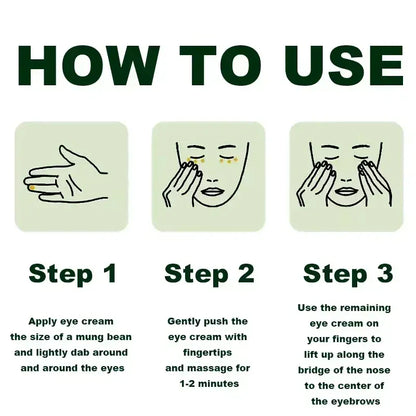 HOW TO USE

Step 1

Apply eye cream the size of a mung bean and lightly dab around and around the eyes

Step 2

Gently push the eye cream with fingertips and massage for 1-2 minutes

Step 3

Use the remaining eye cream on your fingers to lift up along the bridge of the nose to the center of the eyebrows