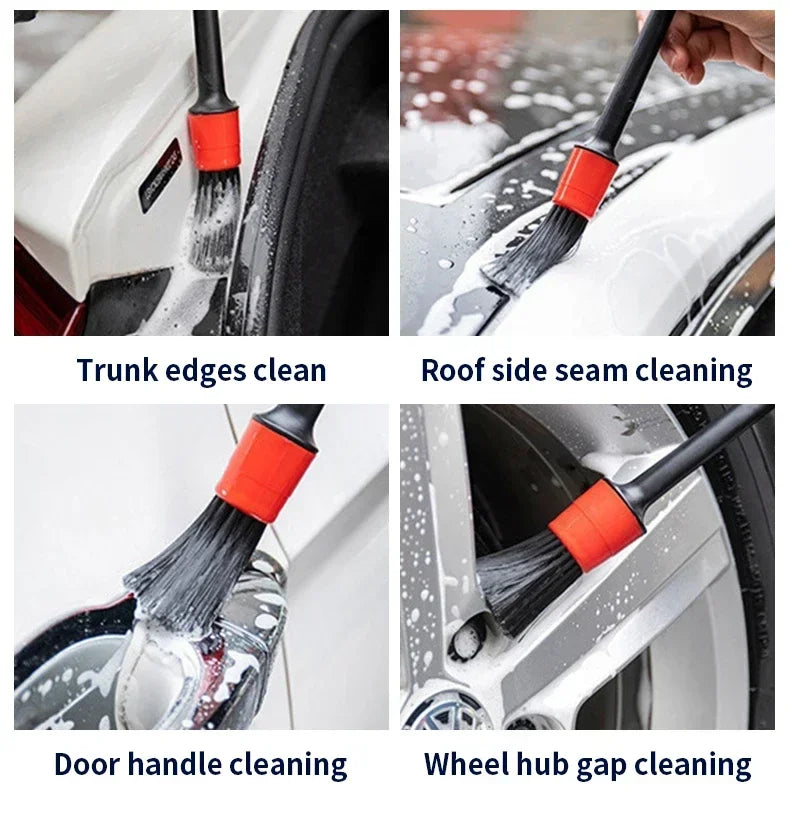 Trunk edges clean

Roof side seam cleaning

Door handle cleaning

Wheel hub gap cleaning