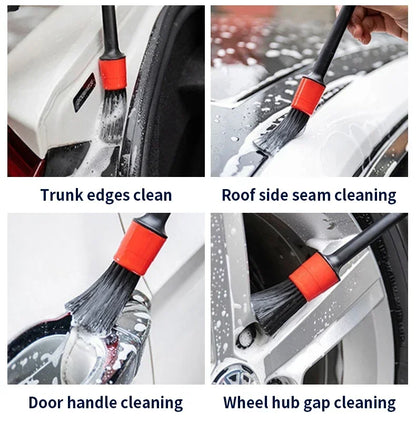 Trunk edges clean

Roof side seam cleaning

Door handle cleaning

Wheel hub gap cleaning