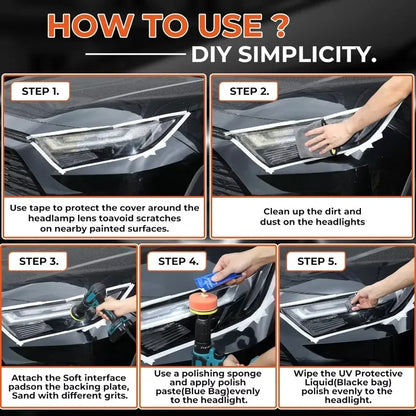 HOW TO USE ?

DIY SIMPLICITY.

STEP 1.

Use tape to protect the cover around the headlamp lens toavoid scratches on nearby painted surfaces.

STEP 2.

Clean up the dirt and dust on the headlights

STEP 3.

Attach the Soft interface padson the backing plate, Sand with different grits.

STEP 4.

Use a polishing sponge and apply polish paste(Blue Bag)evenly to the headlight.

STEP 5.

Wipe the UV Protective Liquid(Blacke bag) polish evenly to the headlight.