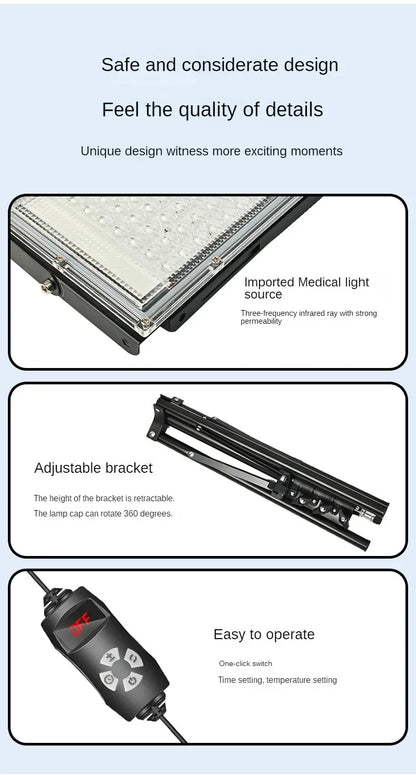 Safe and considerate design

Feel the quality of details

Unique design witness more exciting moments

Imported Medical light source

Three-frequency infrared ray with strong permeability

Adjustable bracket

The height of the bracket is retractable.

The lamp cap can rotate 360 degrees.

OFF

Easy to operate

One-click switch

Time setting, temperature setting