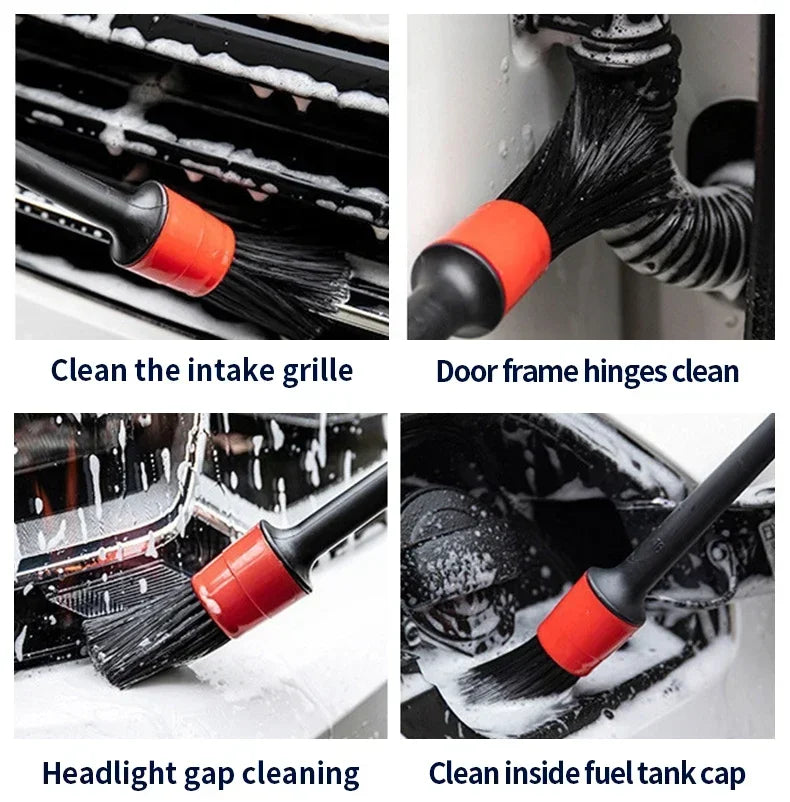 Clean the intake grille

Door frame hinges clean

Headlight gap cleaning

Clean inside fuel tank cap