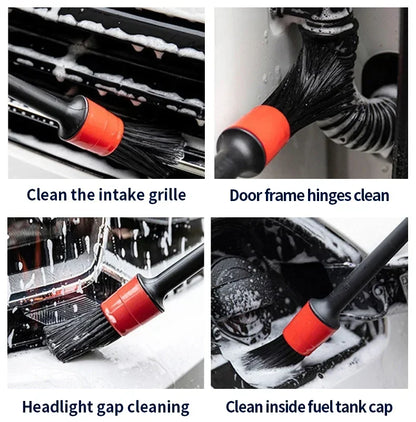 Clean the intake grille

Door frame hinges clean

Headlight gap cleaning

Clean inside fuel tank cap