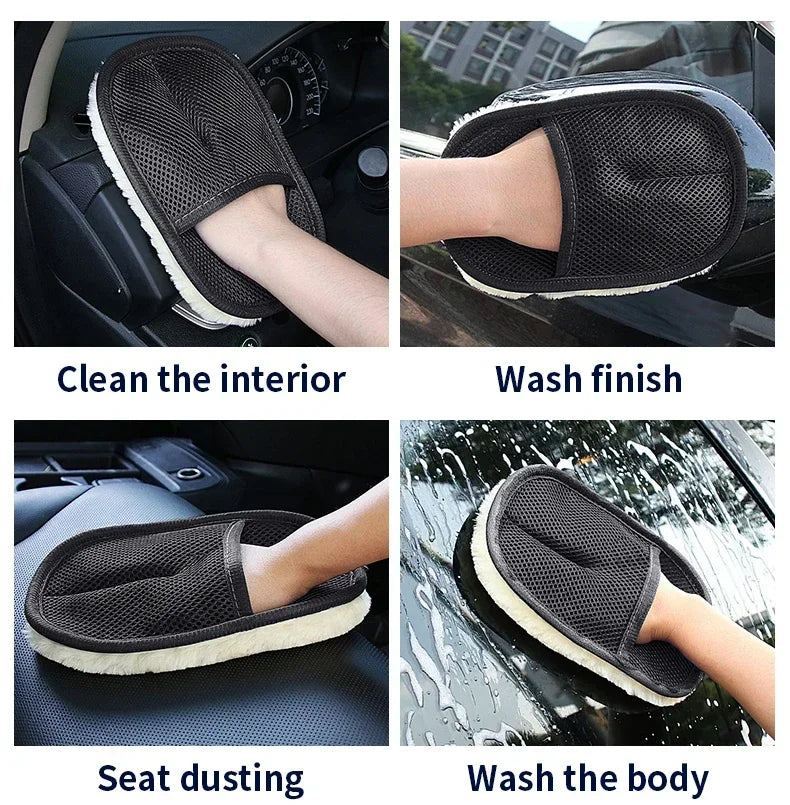 Clean the interior

Wash finish

Seat dusting

Wash the body