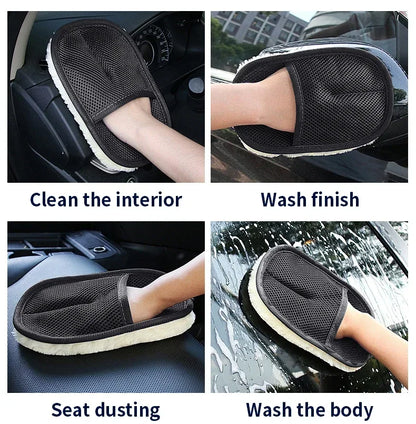 Clean the interior

Wash finish

Seat dusting

Wash the body