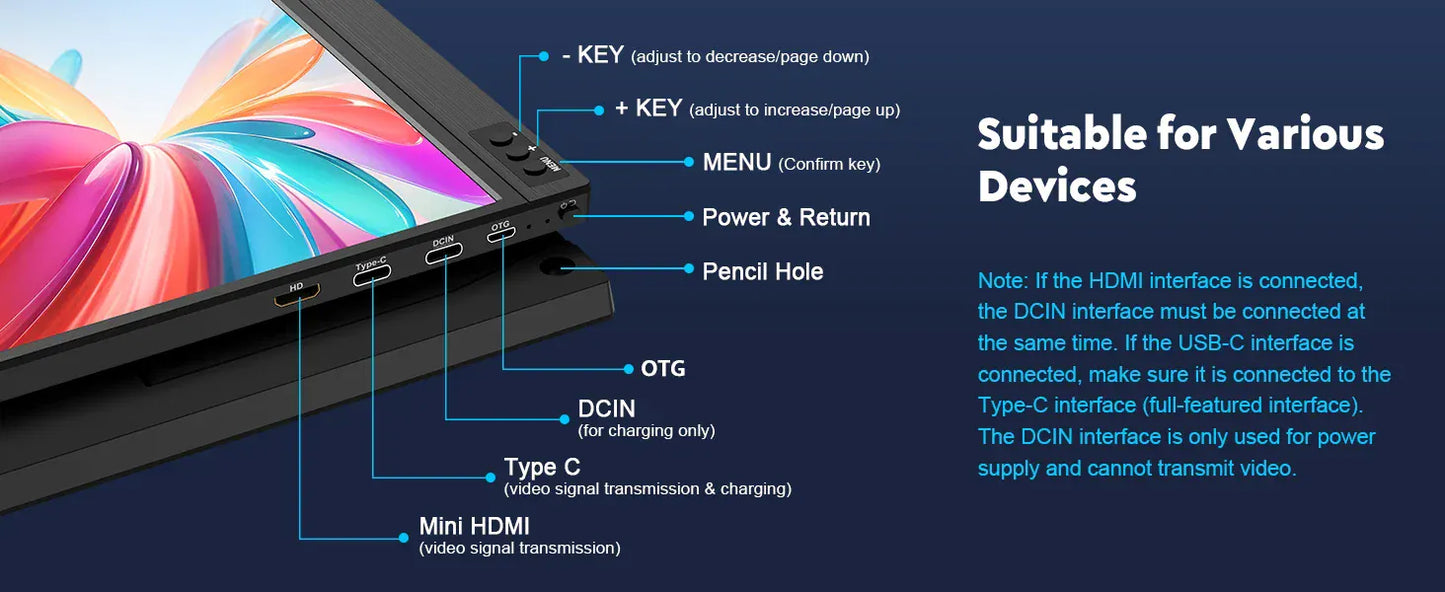 - KEY (adjust to decrease/page down)

+ KEY (adjust to increase/page up)

MENU (Confirm key)

Power & Return

Pencil Hole

OTG

DCIN
(for charging only)

Type C
(video signal transmission & charging)

Mini HDMI
(video signal transmission)

HD

Type-C

DCIN

OTG

MENU

Suitable for Various Devices

Note: If the HDMI interface is connected, the DCIN interface must be connected at the same time. If the USB-C interface is connected, make sure it is connected to the Type-C interface (full-featured interface). The DCIN interface is only used for power supply and cannot transmit video.