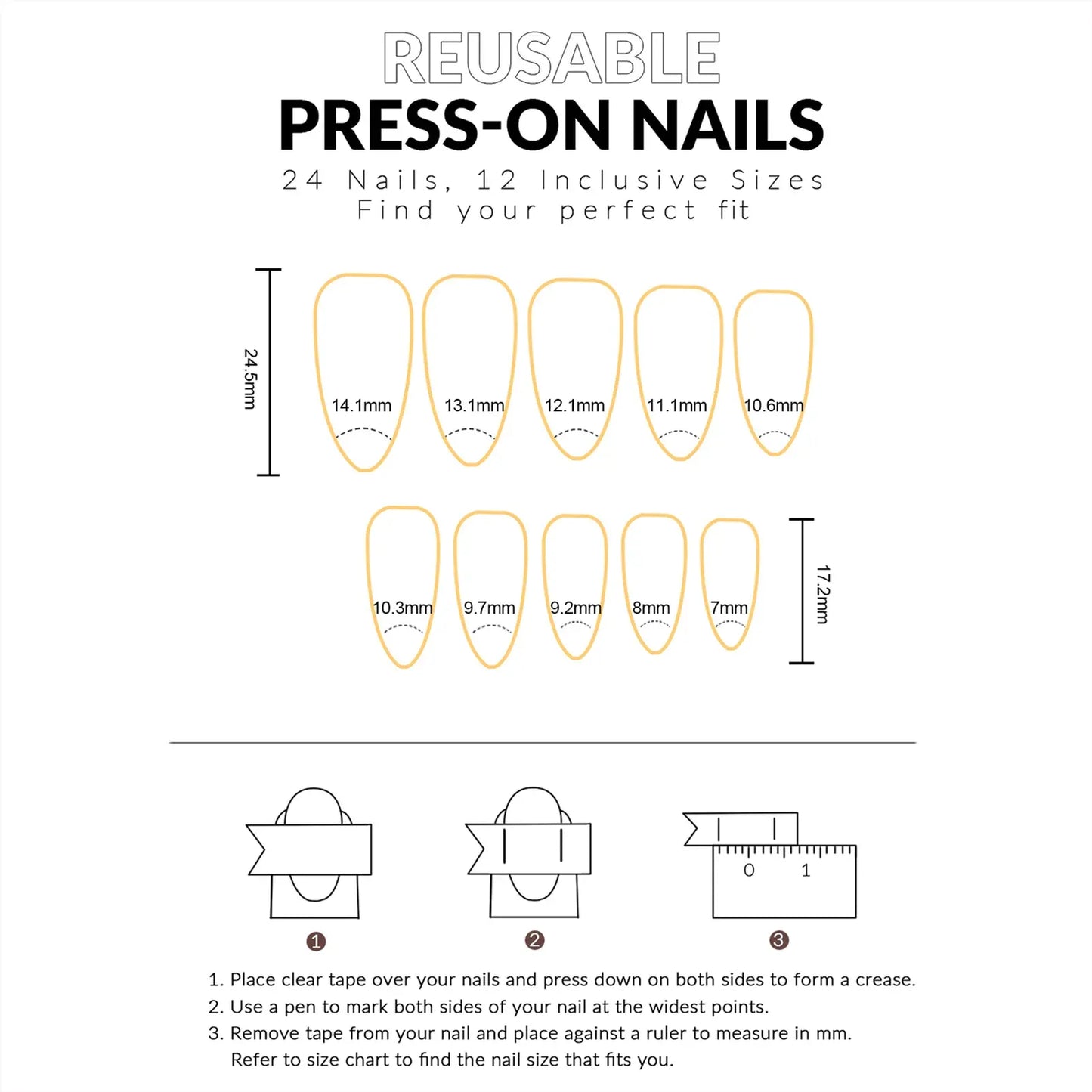 REUSABLE
PRESS-ON NAILS
24 Nails, 12 Inclusive Sizes
Find your perfect fit

24.5mm

14.1mm 13.1mm 12.1mm 11.1mm 10.6mm

10.3mm 9.7mm 9.2mm 8mm 7mm

17.2mm

0 1

1 2 3

1. Place clear tape over your nails and press down on both sides to form a crease.
2. Use a pen to mark both sides of your nail at the widest points.
3. Remove tape from your nail and place against a ruler to measure in mm.
Refer to size chart to find the nail size that fits you.