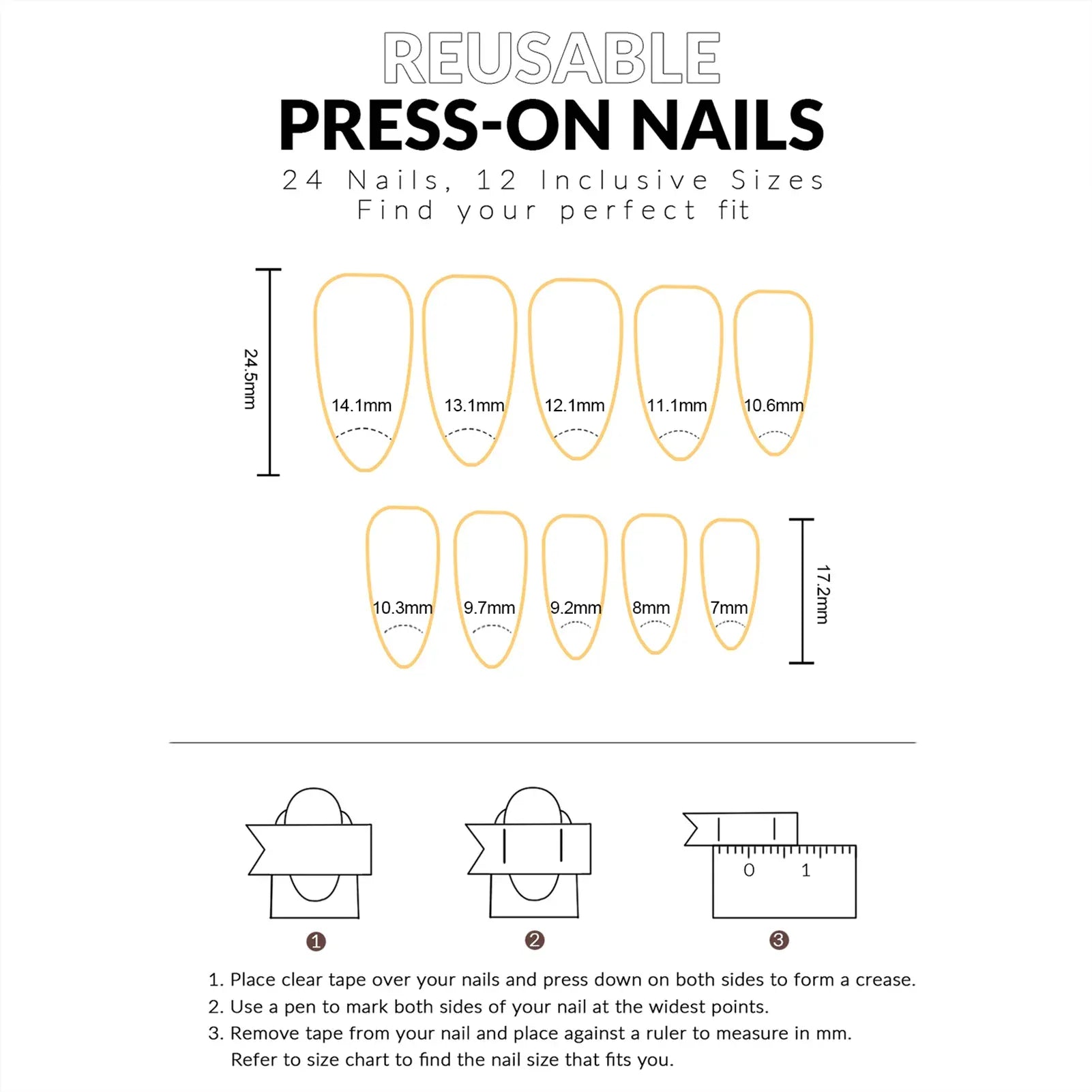 REUSABLE
PRESS-ON NAILS
24 Nails, 12 Inclusive Sizes
Find your perfect fit

24.5mm

14.1mm 13.1mm 12.1mm 11.1mm 10.6mm

10.3mm 9.7mm 9.2mm 8mm 7mm

17.2mm

0 1

1 2 3

1. Place clear tape over your nails and press down on both sides to form a crease.
2. Use a pen to mark both sides of your nail at the widest points.
3. Remove tape from your nail and place against a ruler to measure in mm. Refer to size chart to find the nail size that fits you.