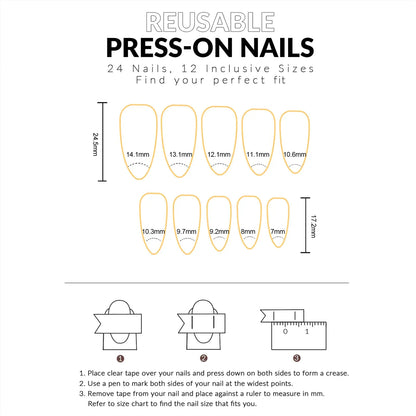 REUSABLE
PRESS-ON NAILS
24 Nails, 12 Inclusive Sizes
Find your perfect fit

24.5mm

14.1mm 13.1mm 12.1mm 11.1mm 10.6mm

10.3mm 9.7mm 9.2mm 8mm 7mm

17.2mm

0 1

1 2 3

1. Place clear tape over your nails and press down on both sides to form a crease.
2. Use a pen to mark both sides of your nail at the widest points.
3. Remove tape from your nail and place against a ruler to measure in mm. Refer to size chart to find the nail size that fits you.