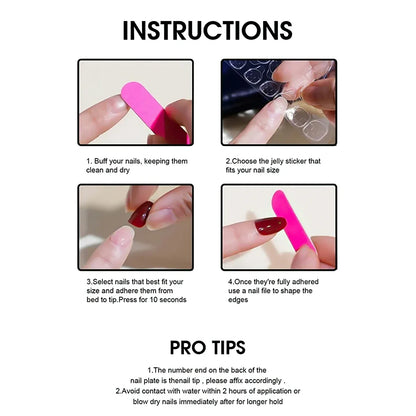 INSTRUCTIONS

1. Buff your nails, keeping them clean and dry

2.Choose the jelly sticker that fits your nail size

3.Select nails that best fit your size and adhere them from bed to tip.Press for 10 seconds

4.Once they're fully adhered use a nail file to shape the edges

PRO TIPS

1.The number end on the back of the nail plate is thenail tip , please affix accordingly .
2.Avoid contact with water within 2 hours of application or blow dry nails immediately after for longer hold