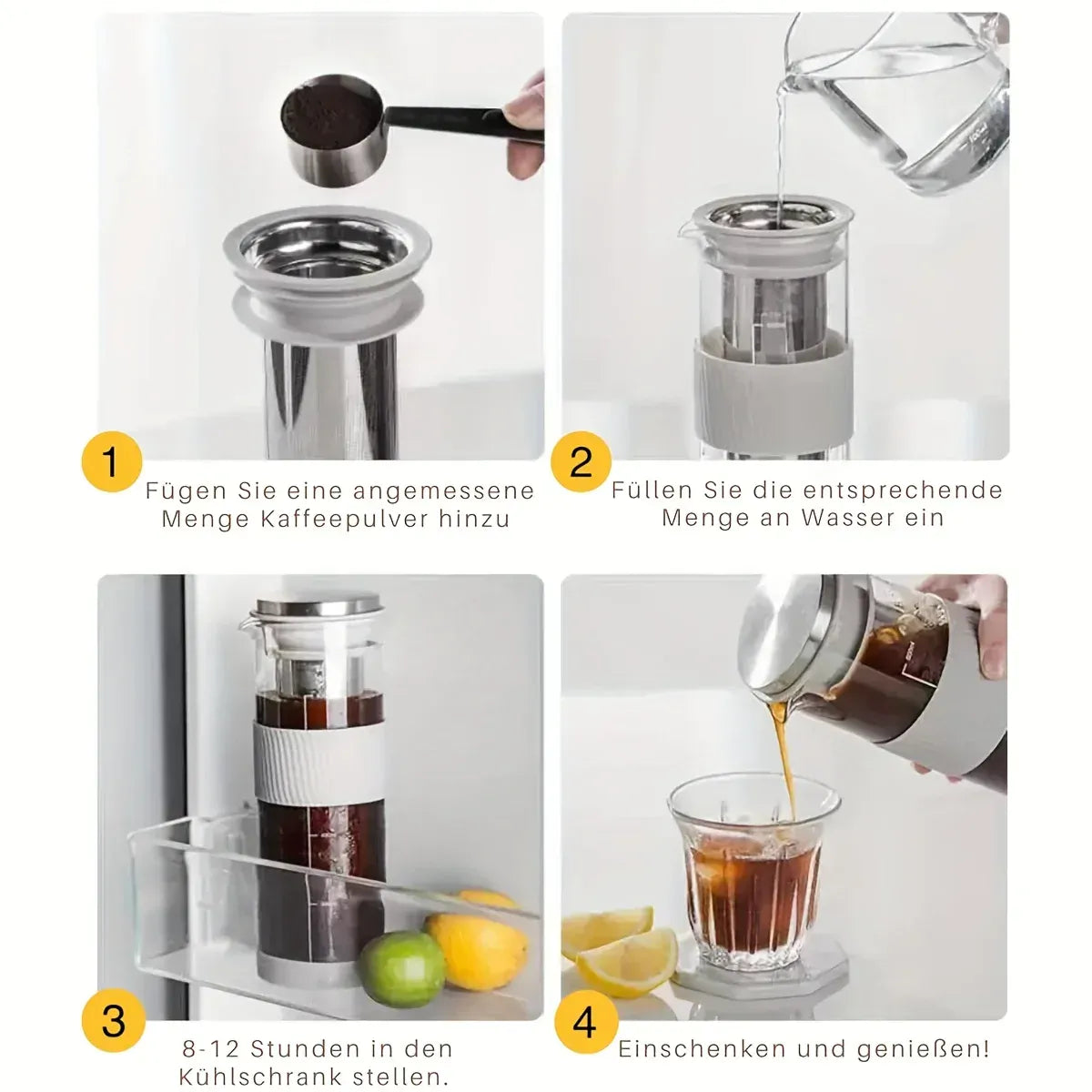 1

Fügen Sie eine angemessene Menge Kaffeepulver hinzu

2

Füllen Sie die entsprechende Menge an Wasser ein

3

8-12 Stunden in den Kühlschrank stellen.

4

Einschenken und genießen!