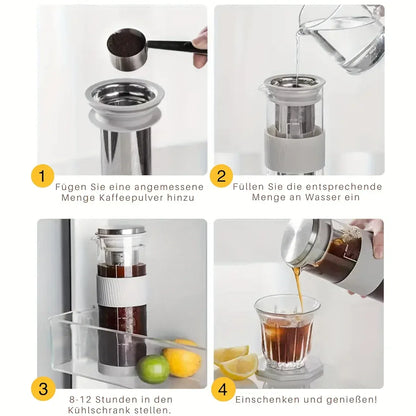 1
Fügen Sie eine angemessene Menge Kaffeepulver hinzu

2
Füllen Sie die entsprechende Menge an Wasser ein

3
8-12 Stunden in den Kühlschrank stellen.

4
Einschenken und genießen!