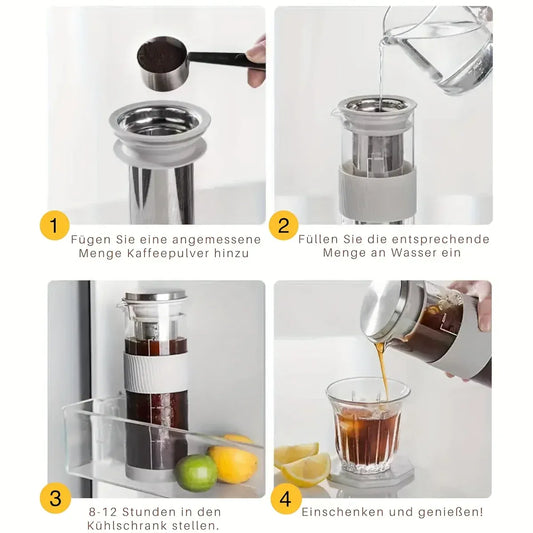 1
Fügen Sie eine angemessene Menge Kaffeepulver hinzu

2
Füllen Sie die entsprechende Menge an Wasser ein

3
8-12 Stunden in den Kühlschrank stellen.

4
Einschenken und genießen!