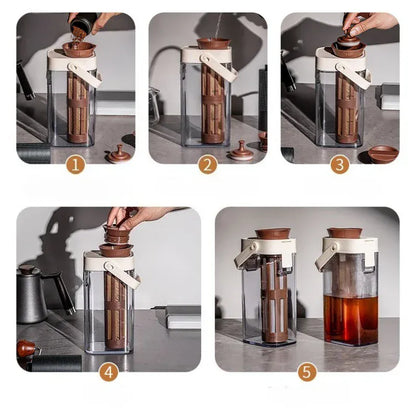 1
2
3
4
5