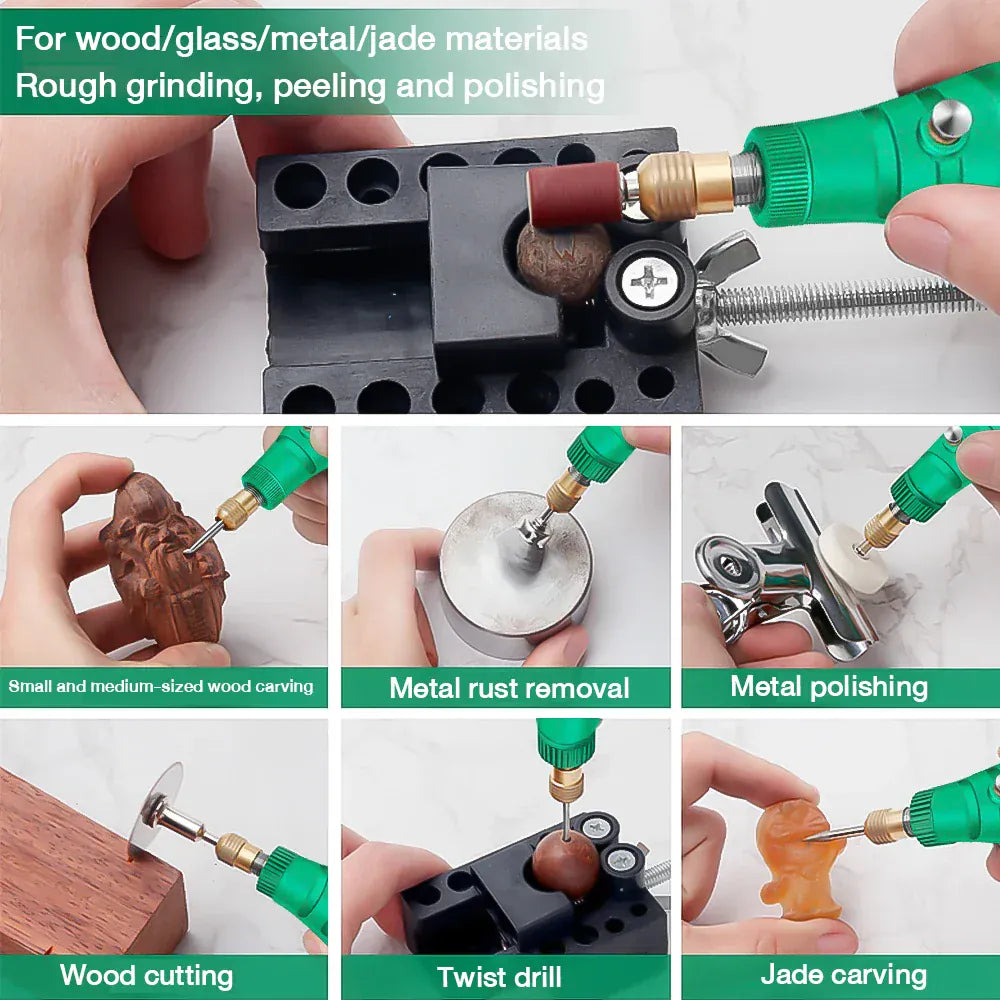 For wood/glass/metal/jade materials
Rough grinding, peeling and polishing

Small and medium-sized wood carving

Metal rust removal

Metal polishing

Wood cutting

Twist drill

Jade carving