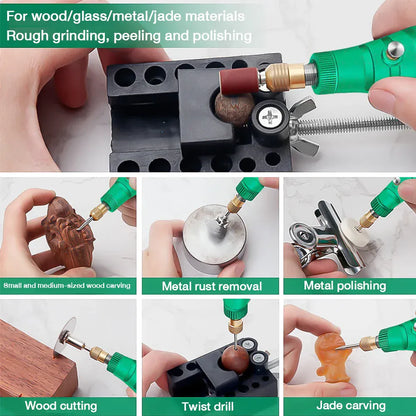 For wood/glass/metal/jade materials
Rough grinding, peeling and polishing

Small and medium-sized wood carving

Metal rust removal

Metal polishing

Wood cutting

Twist drill

Jade carving