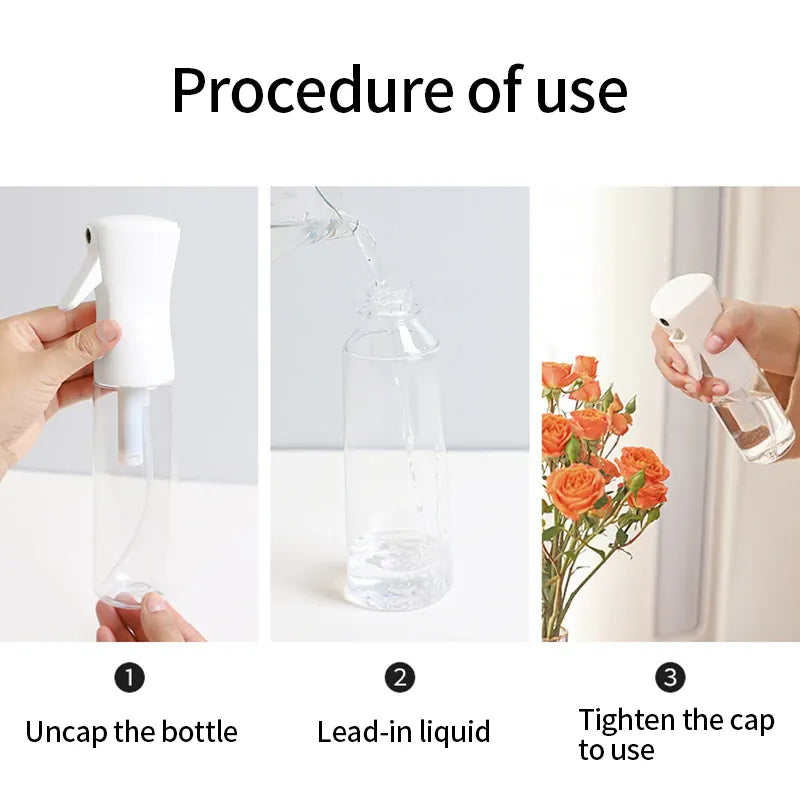 Procedure of use

1
Uncap the bottle

2
Lead-in liquid

3
Tighten the cap to use