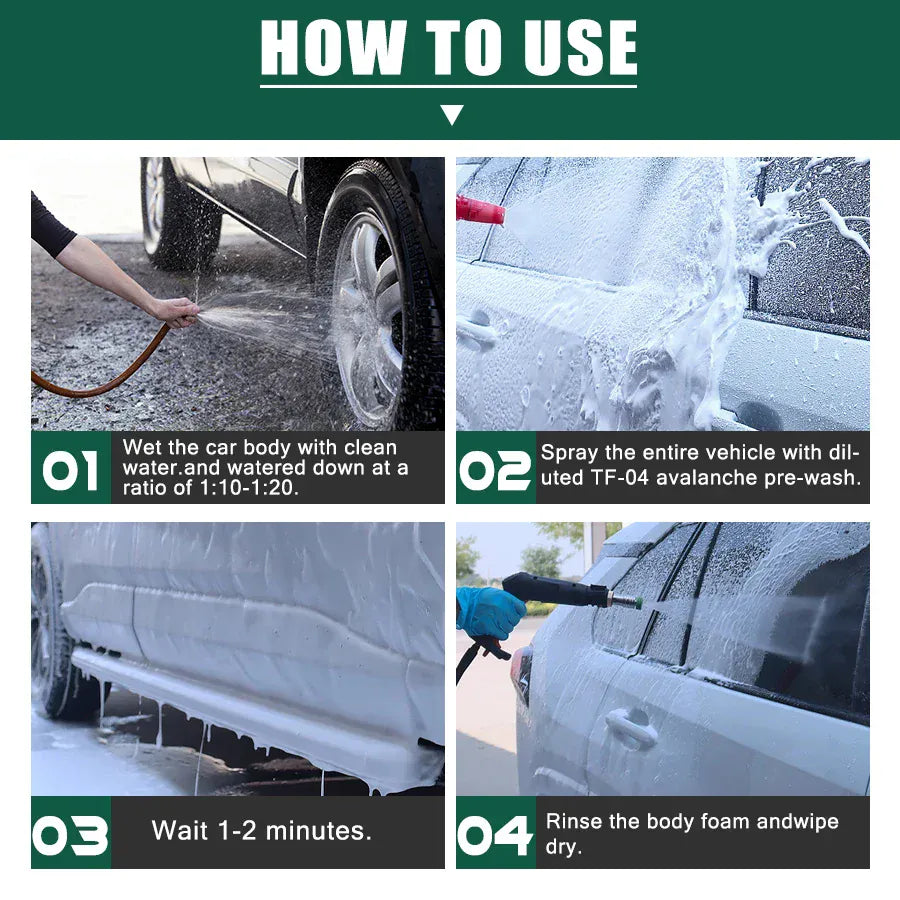 HOW TO USE

01 Wet the car body with clean water.and watered down at a ratio of 1:10-1:20.

02 Spray the entire vehicle with diluted TF-04 avalanche pre-wash.

03 Wait 1-2 minutes.

04 Rinse the body foam andwipe dry.