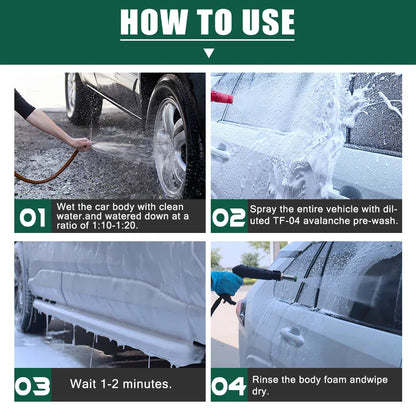 HOW TO USE

01 Wet the car body with clean water.and watered down at a ratio of 1:10-1:20.

02 Spray the entire vehicle with diluted TF-04 avalanche pre-wash.

03 Wait 1-2 minutes.

04 Rinse the body foam andwipe dry.