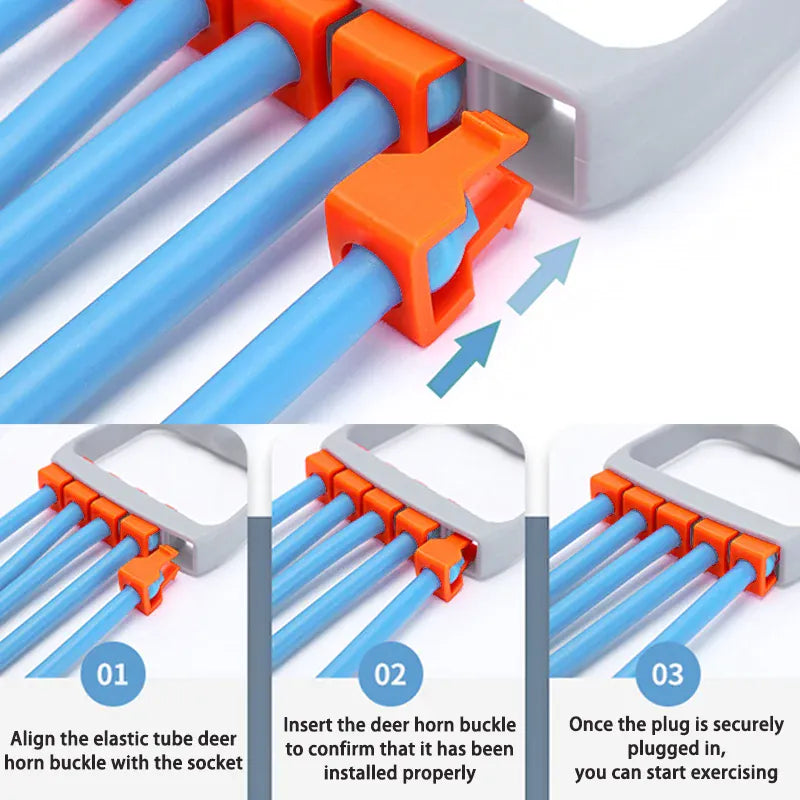 01

Align the elastic tube deer horn buckle with the socket

02

Insert the deer horn buckle to confirm that it has been installed properly

03

Once the plug is securely plugged in, you can start exercising