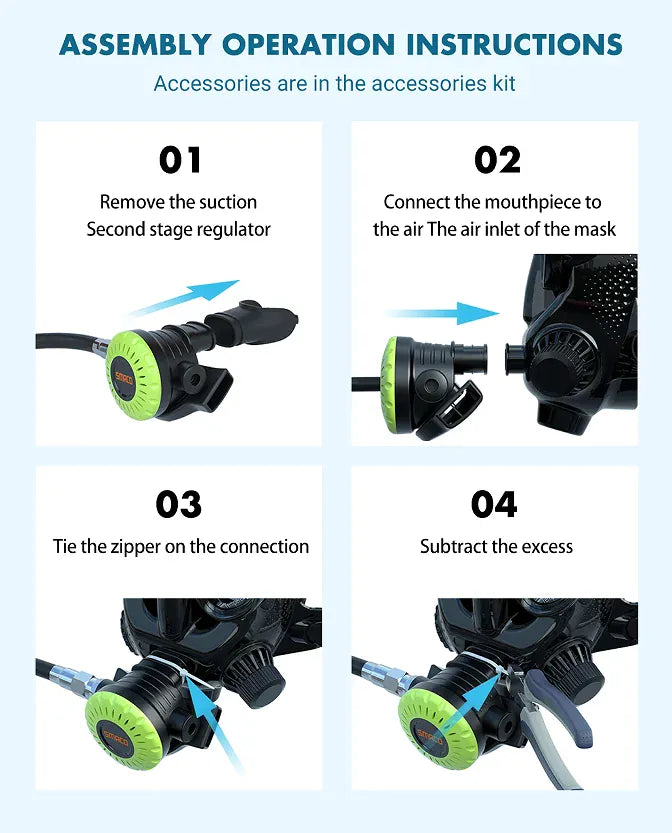 ASSEMBLY OPERATION INSTRUCTIONS

Accessories are in the accessories kit

01

Remove the suction Second stage regulator

SMACO

02

Connect the mouthpiece to the air The air inlet of the mask

03

Tie the zipper on the connection

SMACO

04

Subtract the excess

SMACO