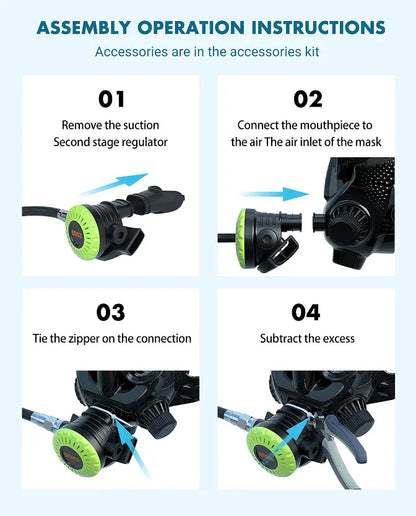 ASSEMBLY OPERATION INSTRUCTIONS
Accessories are in the accessories kit

01
Remove the suction Second stage regulator

02
Connect the mouthpiece to the air The air inlet of the mask

03
Tie the zipper on the connection

04
Subtract the excess