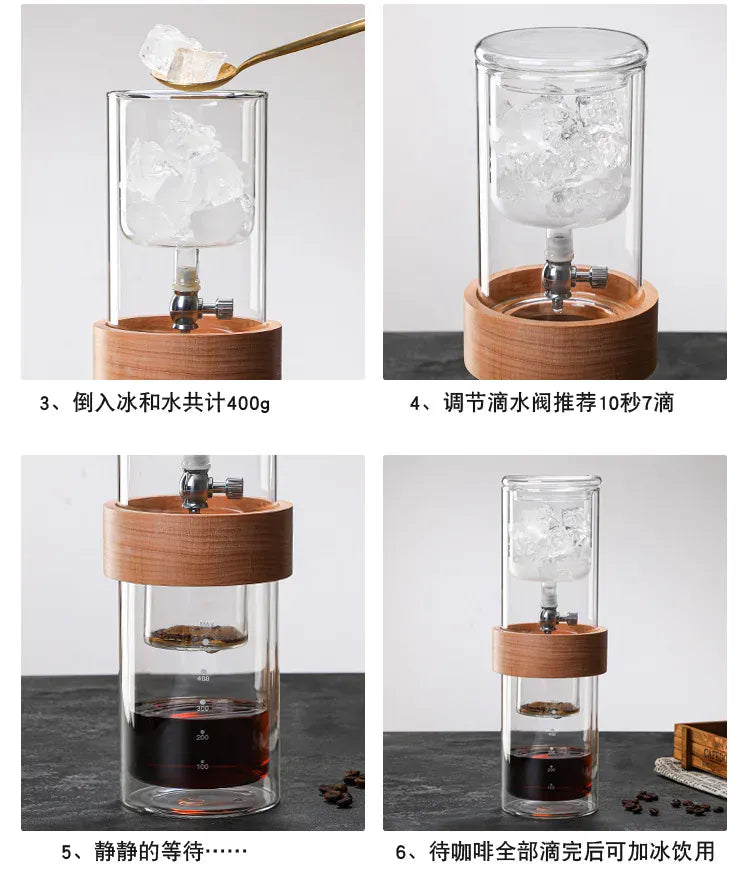 3、倒入冰和水共计400g

4、调节滴水阀推荐10秒7滴

400
300
200
100

5、静静的等待……

6、待咖啡全部滴完后可加冰饮用