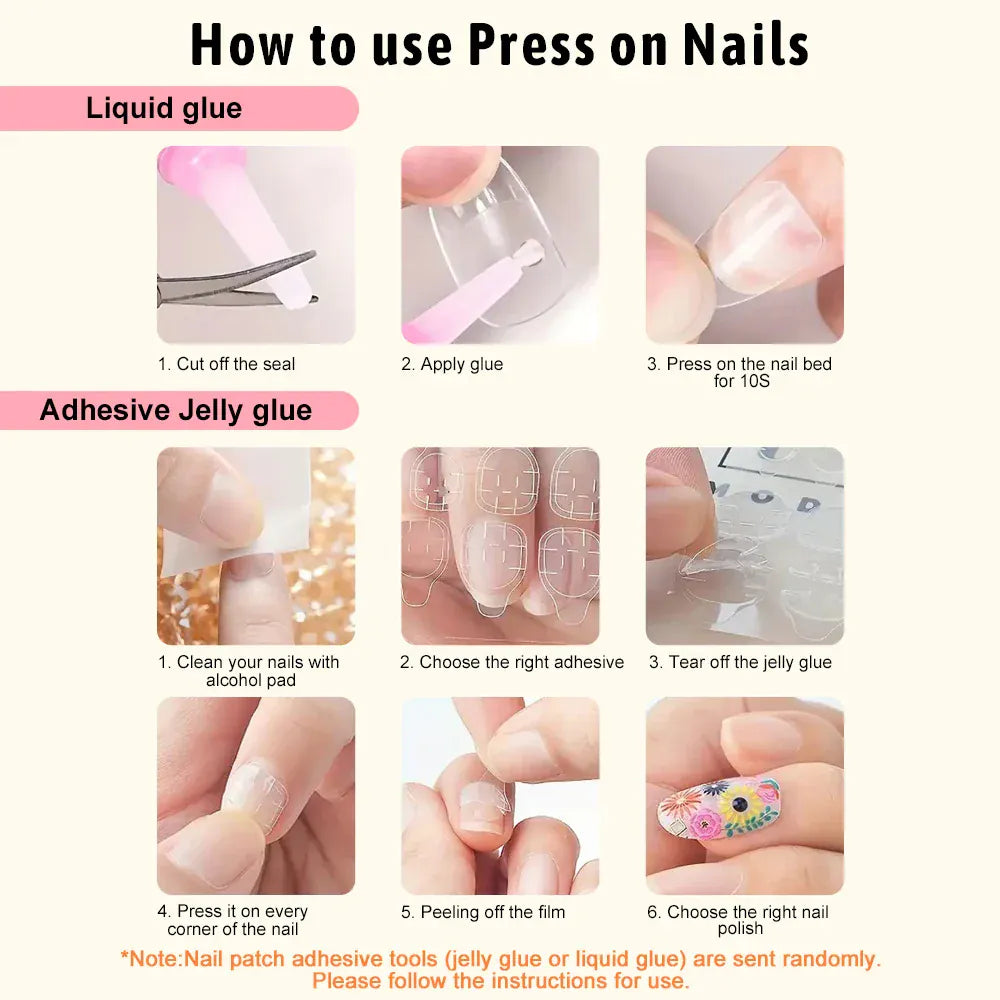 How to use Press on Nails

Liquid glue

1. Cut off the seal

2. Apply glue

3. Press on the nail bed for 10S

Adhesive Jelly glue

1. Clean your nails with alcohol pad

2. Choose the right adhesive

3. Tear off the jelly glue

4. Press it on every corner of the nail

5. Peeling off the film

6. Choose the right nail polish

*Note:Nail patch adhesive tools (jelly glue or liquid glue) are sent randomly. Please follow the instructions for use.