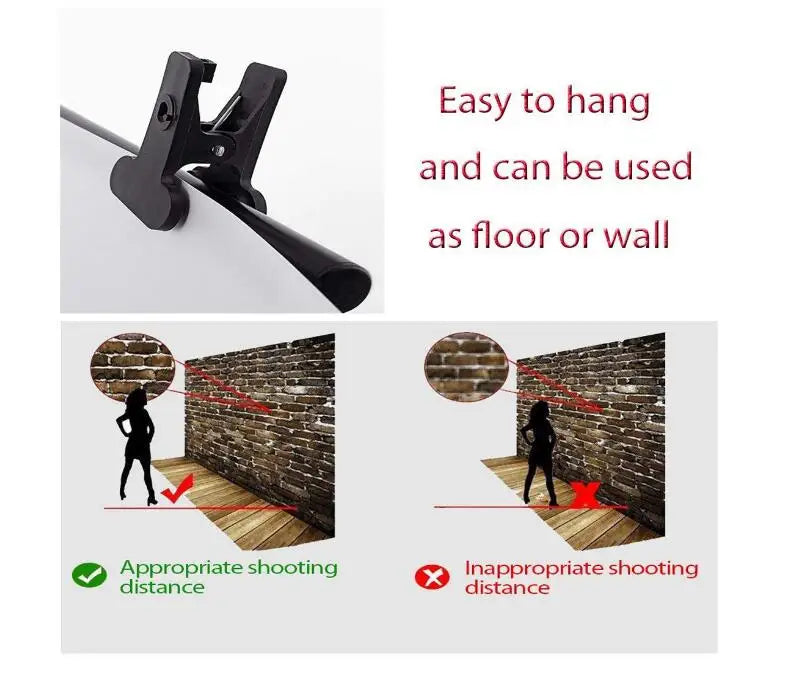 Easy to hang and can be used as floor or wall

Appropriate shooting distance

Inappropriate shooting distance