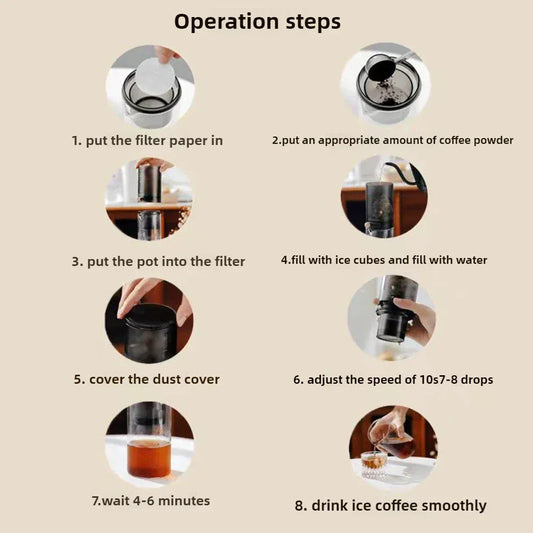 Operation steps

1. put the filter paper in

2.put an appropriate amount of coffee powder

3. put the pot into the filter

4.fill with ice cubes and fill with water

5. cover the dust cover

6. adjust the speed of 10s7-8 drops

7.wait 4-6 minutes

8. drink ice coffee smoothly