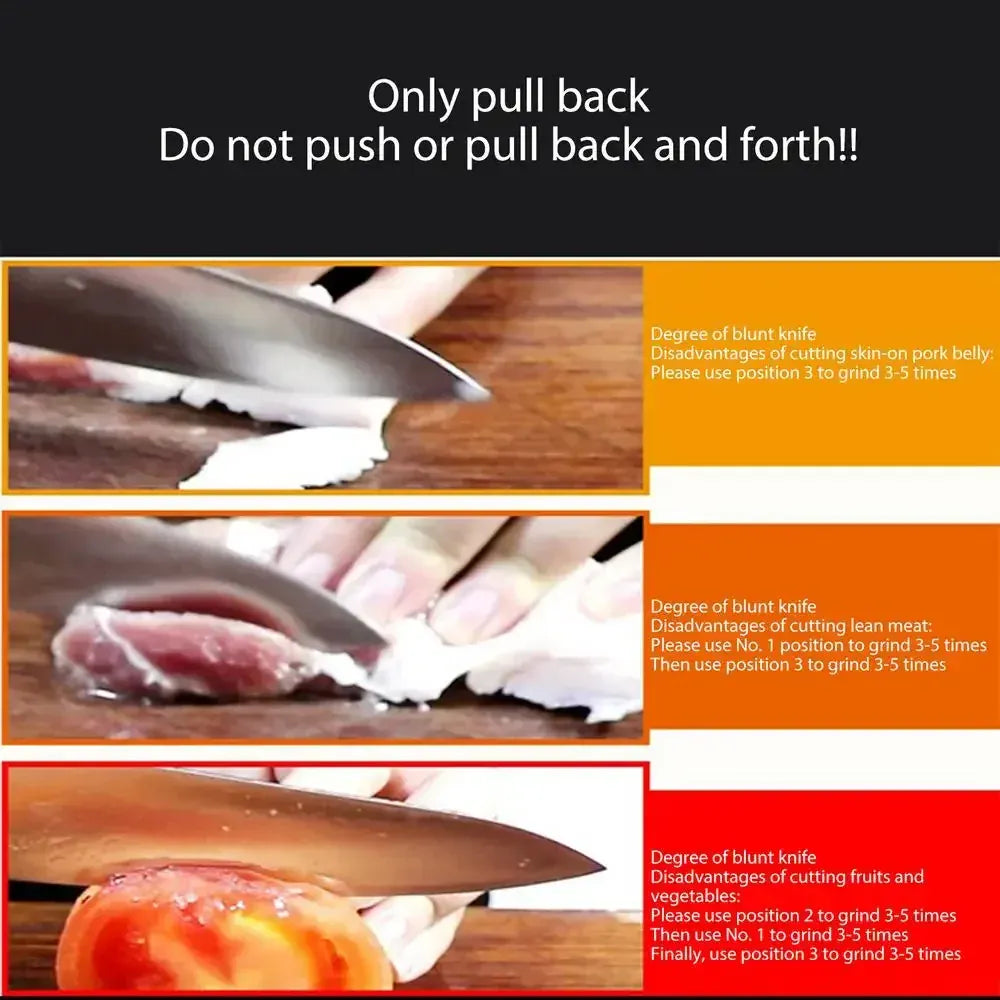 Only pull back
Do not push or pull back and forth!!

Degree of blunt knife
Disadvantages of cutting skin-on pork belly:
Please use position 3 to grind 3-5 times

Degree of blunt knife
Disadvantages of cutting lean meat:
Please use No. 1 position to grind 3-5 times
Then use position 3 to grind 3-5 times

Degree of blunt knife
Disadvantages of cutting fruits and vegetables:
Please use position 2 to grind 3-5 times
Then use No. 1 to grind 3-5 times
Finally, use position 3 to grind 3-5 times