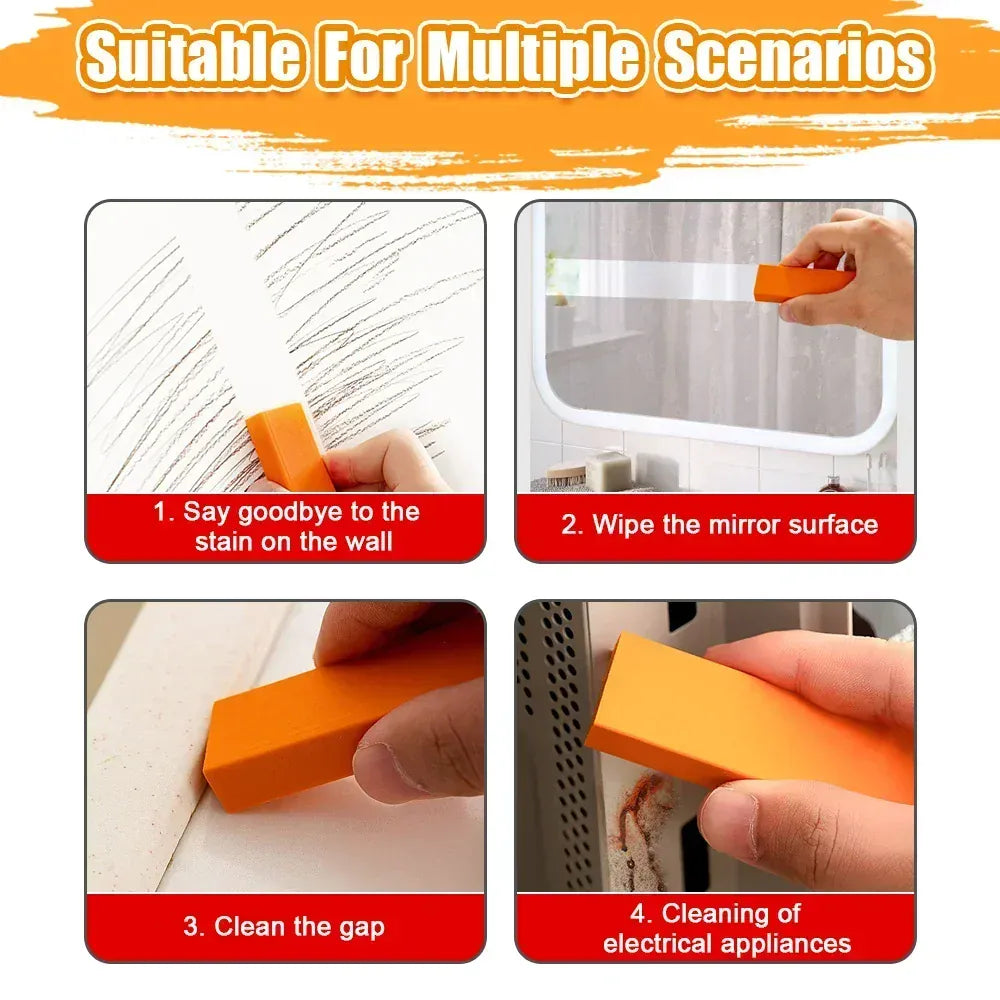 Suitable For Multiple Scenarios

1. Say goodbye to the stain on the wall

2. Wipe the mirror surface

3. Clean the gap

4. Cleaning of electrical appliances