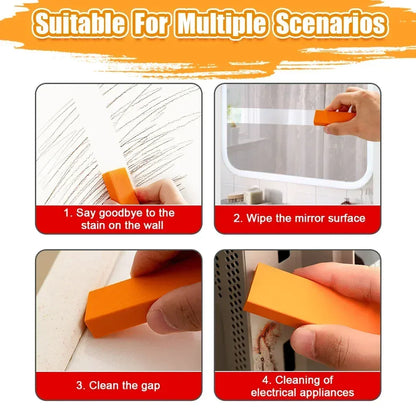 Suitable For Multiple Scenarios

1. Say goodbye to the stain on the wall

2. Wipe the mirror surface

3. Clean the gap

4. Cleaning of electrical appliances