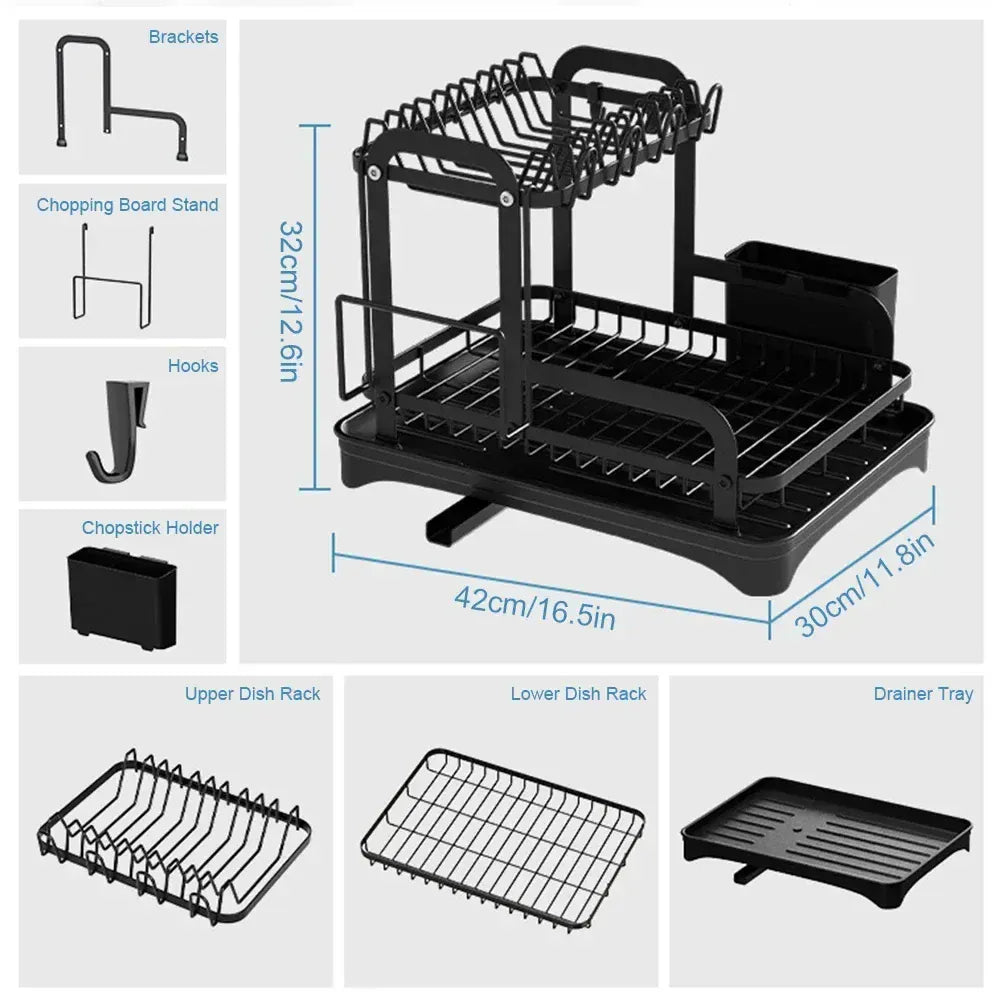 Brackets

Chopping Board Stand

Hooks

Chopstick Holder

32cm/12.6in

42cm/16.5in

30cm/11.8in

Upper Dish Rack

Lower Dish Rack

Drainer Tray