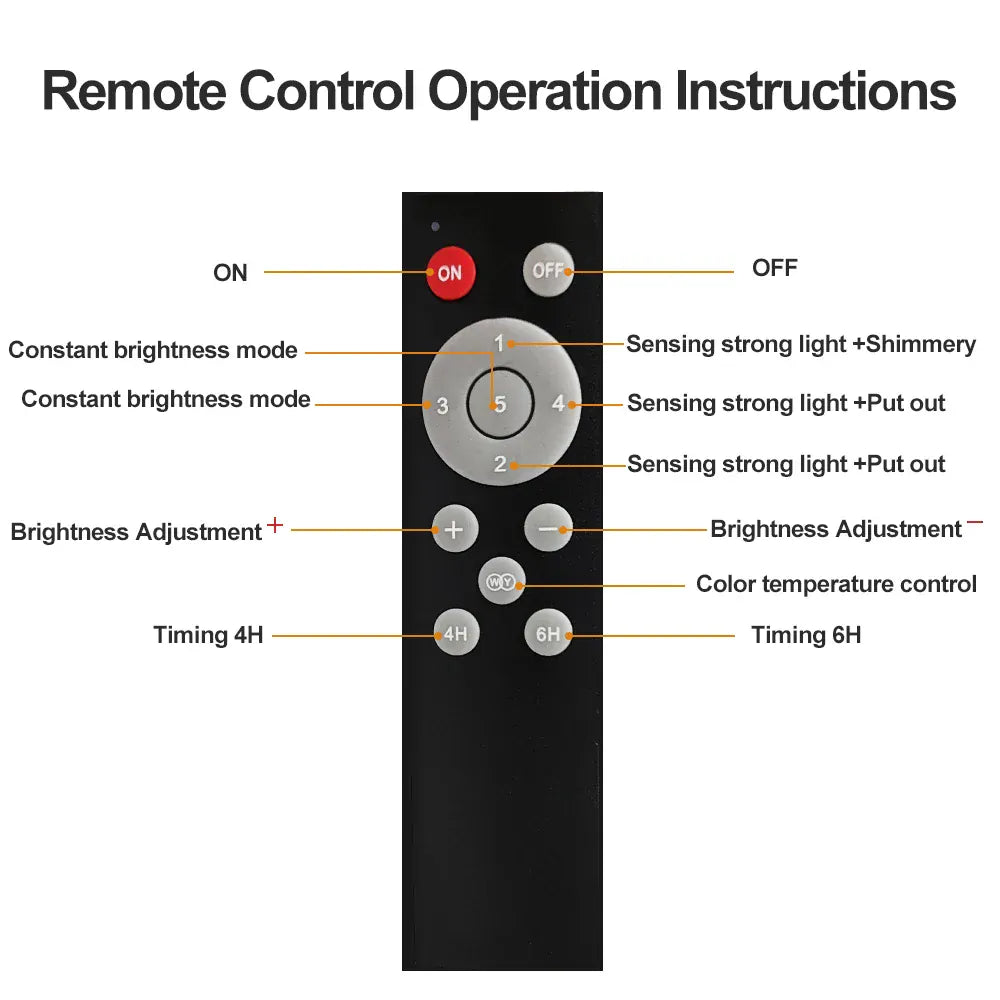 Remote Control Operation Instructions

ON
ON
OFF
OFF

Constant brightness mode
1
Sensing strong light +Shimmery

Constant brightness mode
3
5
4
Sensing strong light +Put out

2
Sensing strong light +Put out

Brightness Adjustment +
+
−
Brightness Adjustment −

WY
Color temperature control

Timing 4H
4H
6H
Timing 6H