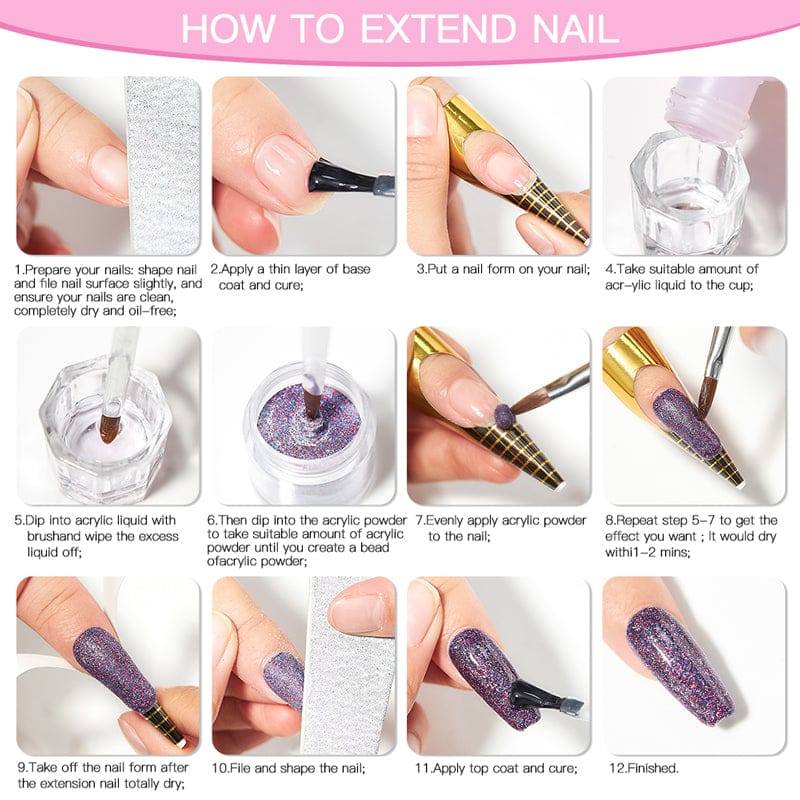 HOW TO EXTEND NAIL

1.Prepare your nails: shape nail and file nail surface slightly, and ensure your nails are clean, completely dry and oil-free;

2.Apply a thin layer of base coat and cure;

3.Put a nail form on your nail;

4.Take suitable amount of acr-ylic liquid to the cup;

5.Dip into acrylic liquid with brushand wipe the excess liquid off;

6.Then dip into the acrylic powder to take suitable amount of acrylic powder until you create a bead ofacrylic powder;

7.Evenly apply acrylic powder to the nail;

8.Repeat step 5-7 to get the effect you want ; It would dry withi1-2 mins;

9.Take off the nail form after the extension nail totally dry;

10.File and shape the nail;

11.Apply top coat and cure;

12.Finished.