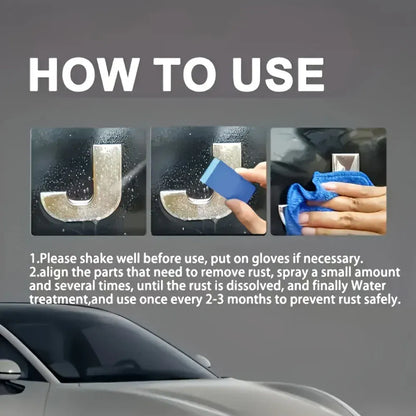 HOW TO USE

1.Please shake well before use, put on gloves if necessary.
2.align the parts that need to remove rust, spray a small amount and several times, until the rust is dissolved, and finally Water treatment,and use once every 2-3 months to prevent rust safely.