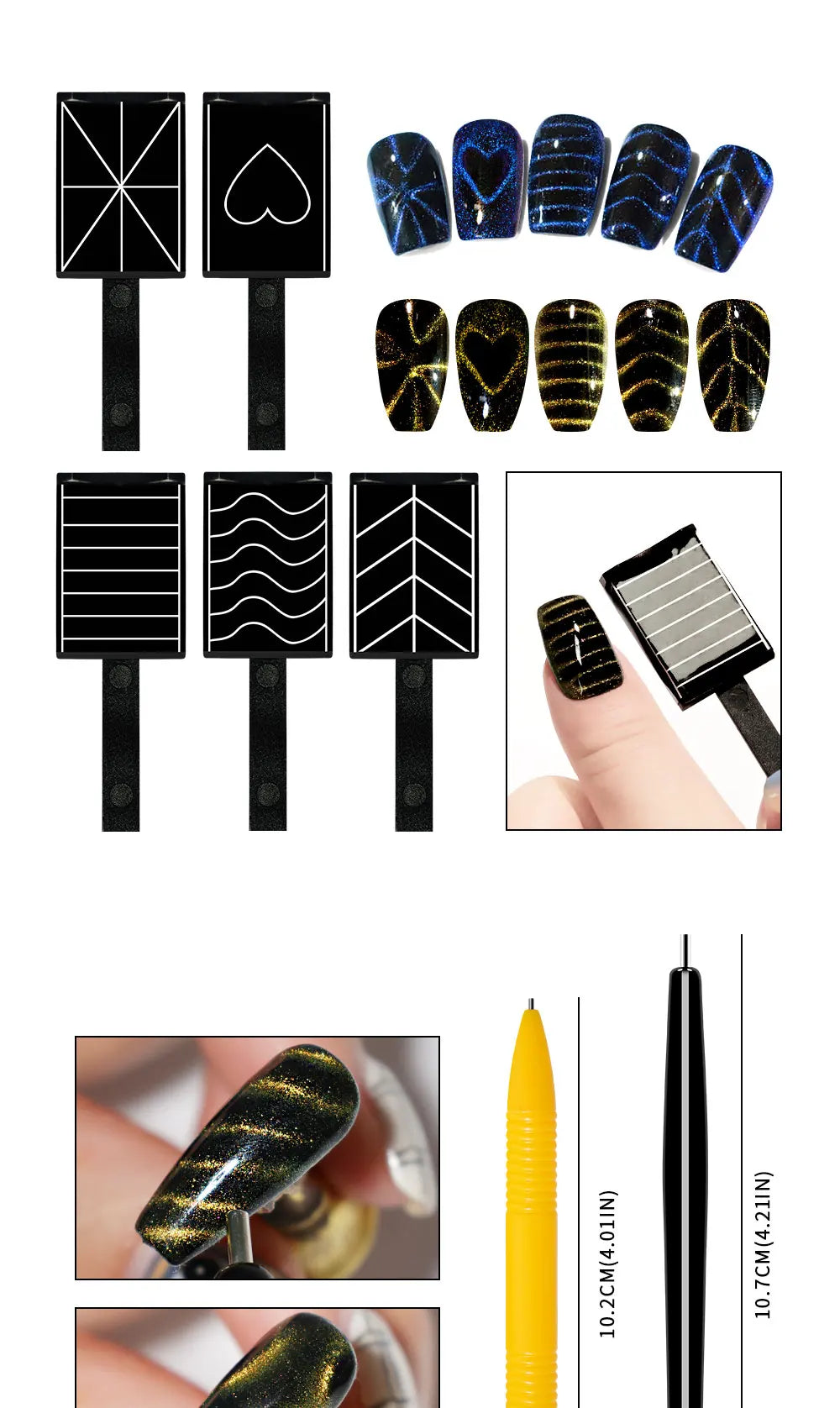 10.2CM(4.01IN)

10.7CM(4.21IN)