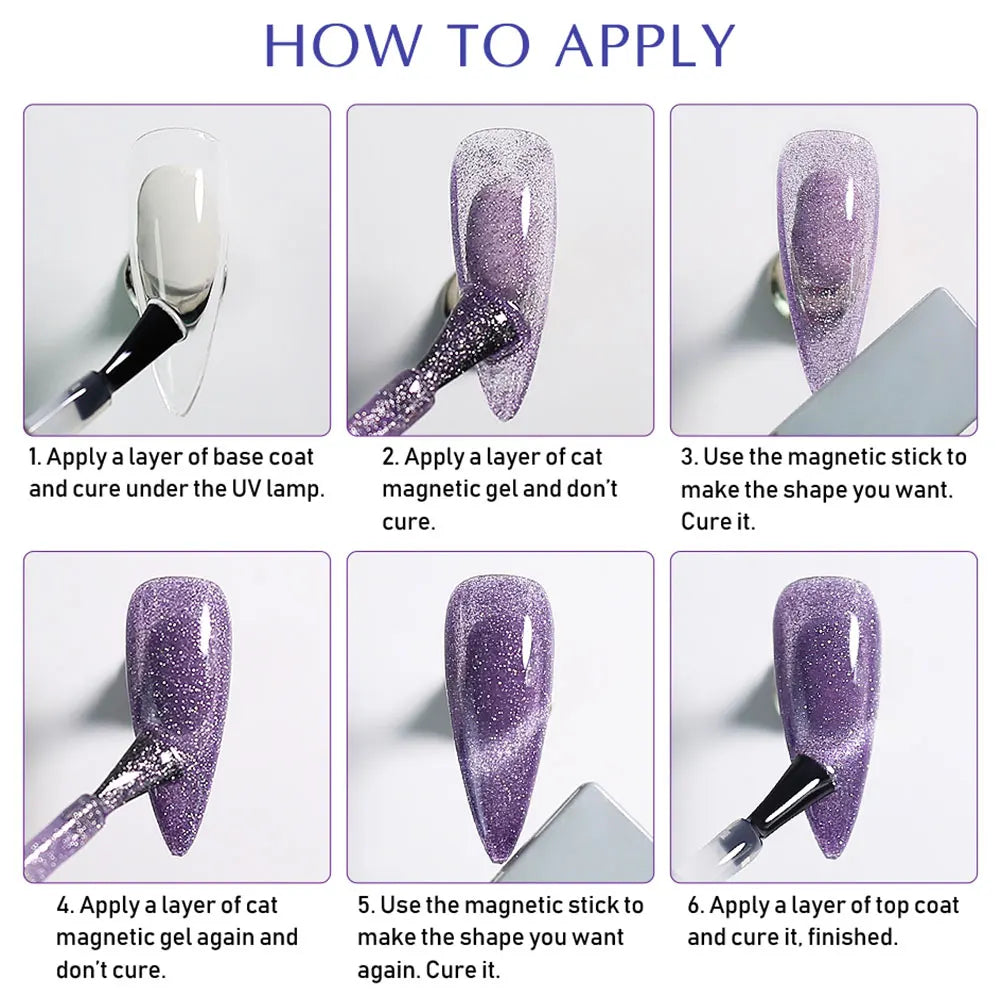 HOW TO APPLY

1. Apply a layer of base coat and cure under the UV lamp.

2. Apply a layer of cat magnetic gel and don't cure.

3. Use the magnetic stick to make the shape you want. Cure it.

4. Apply a layer of cat magnetic gel again and don't cure.

5. Use the magnetic stick to make the shape you want again. Cure it.

6. Apply a layer of top coat and cure it, finished.