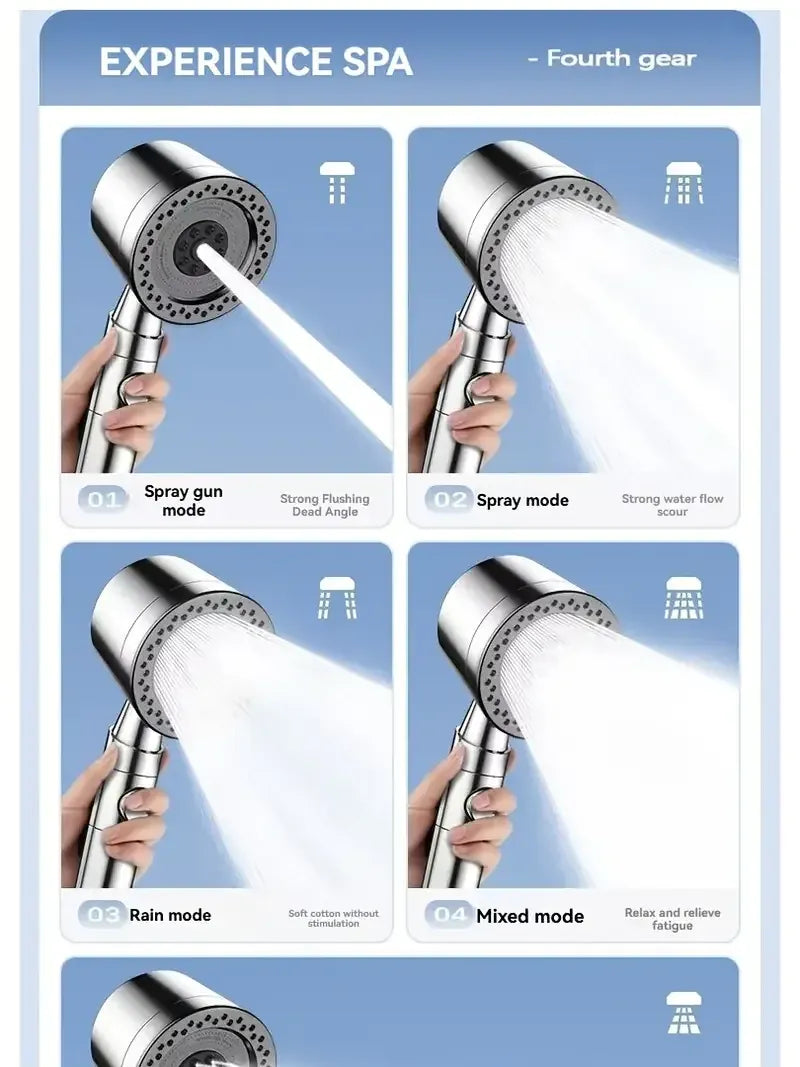 EXPERIENCE SPA - Fourth gear

01 Spray gun mode
Strong Flushing Dead Angle

02 Spray mode
Strong water flow scour

03 Rain mode
Soft cotton without stimulation

04 Mixed mode
Relax and relieve fatigue