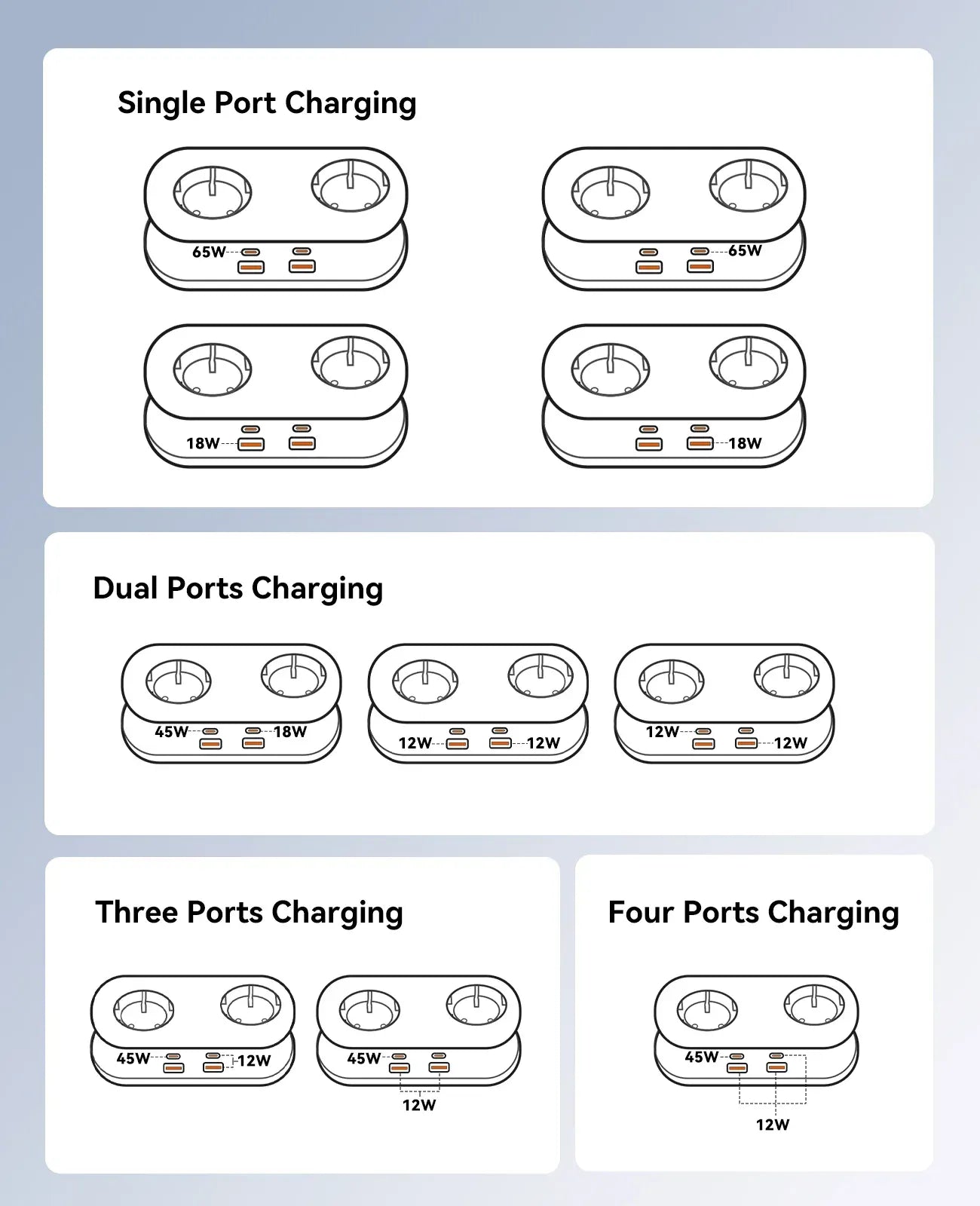 Single Port Charging

65W

65W

18W

18W

Dual Ports Charging

45W 18W

12W 12W

12W 12W

Three Ports Charging

45W 12W

45W 12W

Four Ports Charging

45W 12W