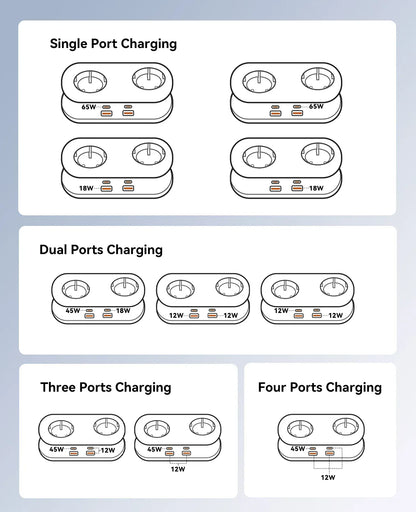 Single Port Charging

65W

65W

18W

18W

Dual Ports Charging

45W 18W

12W 12W

12W 12W

Three Ports Charging

45W 12W

45W 12W

Four Ports Charging

45W 12W