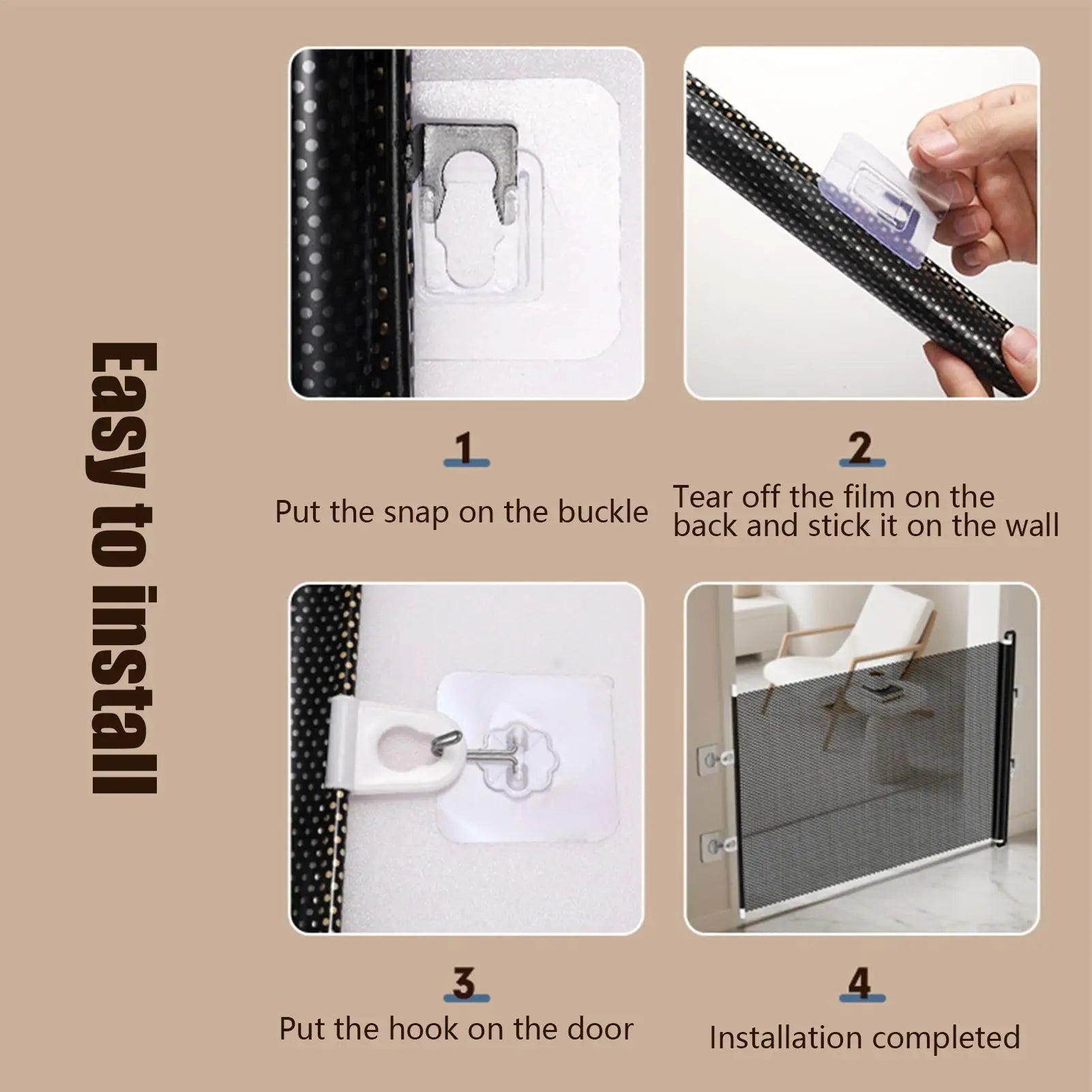 Easy to install

1
Put the snap on the buckle

2
Tear off the film on the back and stick it on the wall

3
Put the hook on the door

4
Installation completed