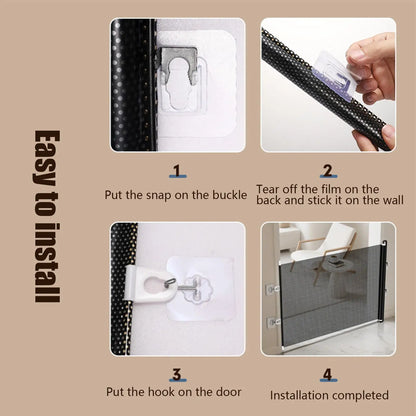 Easy to install

1
Put the snap on the buckle

2
Tear off the film on the back and stick it on the wall

3
Put the hook on the door

4
Installation completed